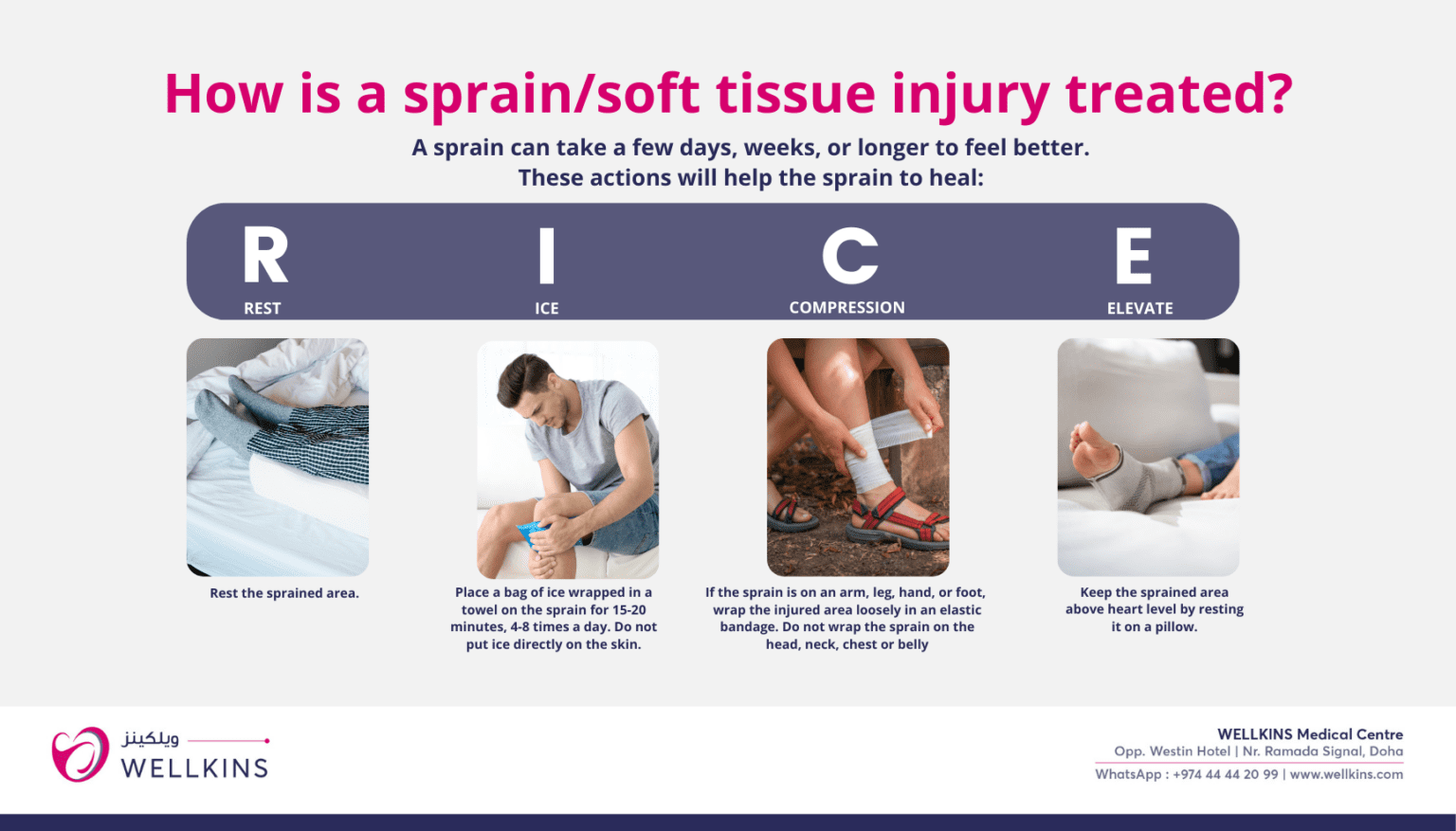 How is a sprain/soft tissue injury treated?

A sprain can take a few days, weeks, or longer to feel better. These actions will help the sprain to heal:

R
REST

I
ICE

C
COMPRESSION

E
ELEVATE

Rest the sprained area.

Place a bag of ice wrapped in a towel on the sprain for 15-20 minutes, 4-8 times a day. Do not put ice directly on the skin.

If the sprain is on an arm, leg, hand, or foot, wrap the injured area loosely in an elastic bandage. Do not wrap the sprain on the head, neck, chest or belly

Keep the sprained area above heart level by resting it on a pillow.

ويلكينز
WELLKINS

WELLKINS Medical Centre
Opp. Westin Hotel | Nr. Ramada Signal, Doha
WhatsApp : +974 44 44 20 99 | www.wellkins.com